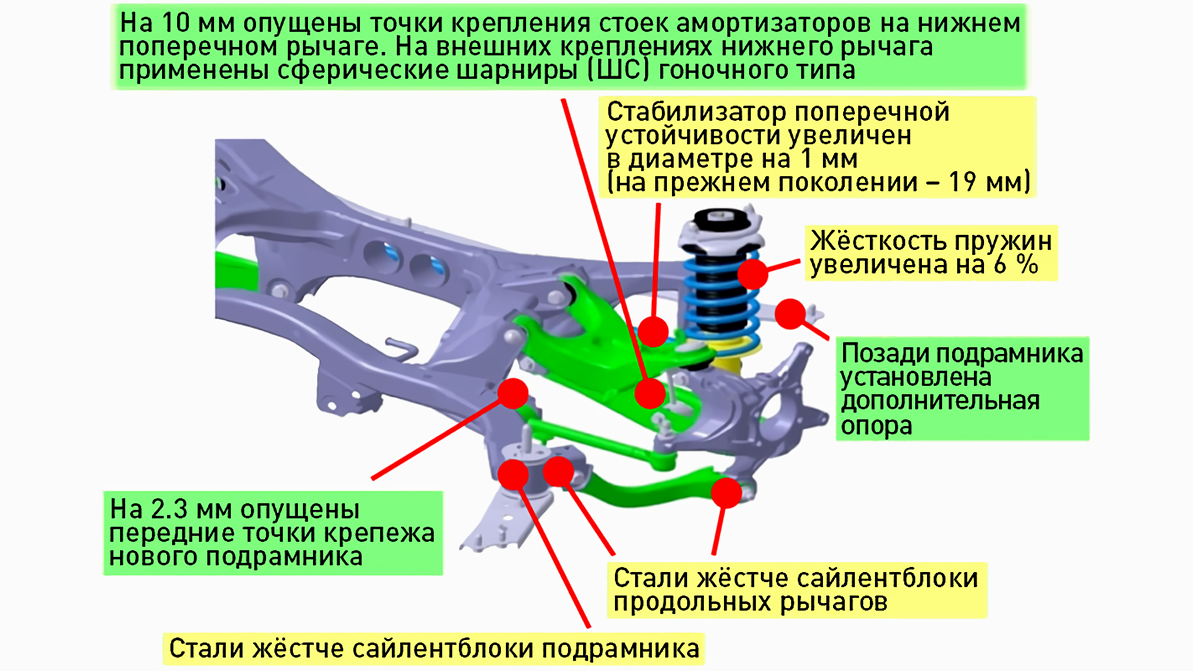 На 10 мм опущены точки крепления стоек амортизаторов на нижнем поперечном рычаге. На внешних креплениях нижнего рычага применены сферические шарниры (ШС) гоночного типа

Стабилизатор поперечной устойчивости увеличен в диаметре на 1 мм (на прежнем поколении – 19 мм)

Жёсткость пружин увеличена на 6 %

Позади подрамника установлена дополнительная опора

На 2.3 мм опущены передние точки крепежа нового подрамника

Стали жёстче сайлентблоки продольных рычагов

Стали жёстче сайлентблоки подрамника