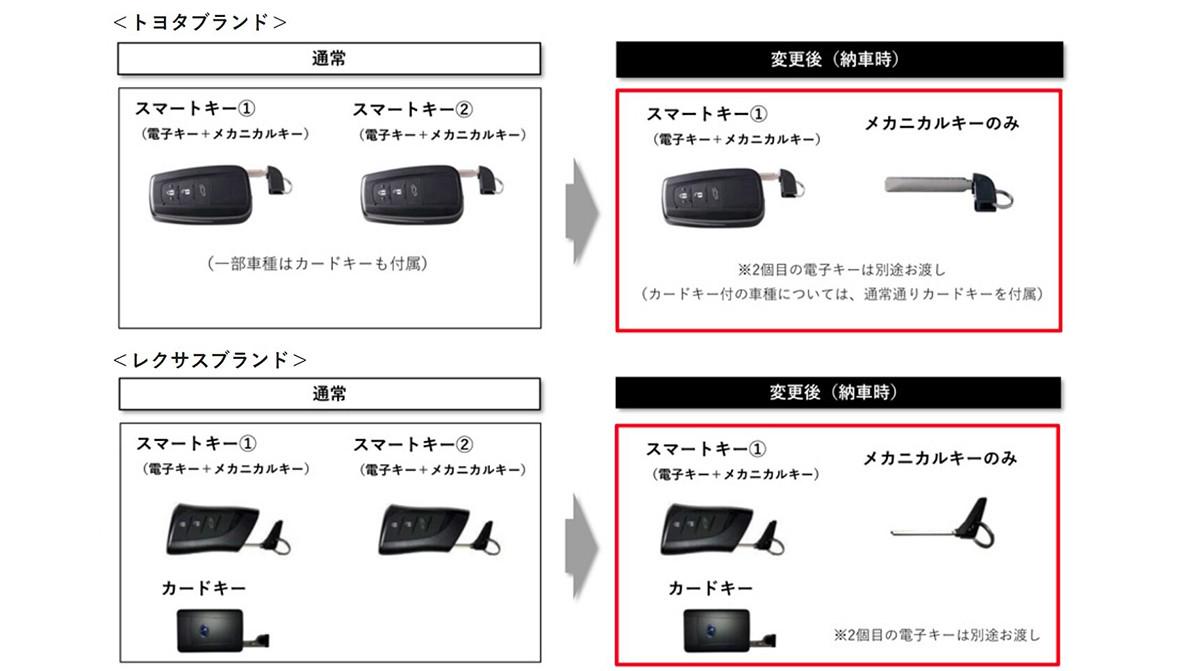 ＜トヨタブランド＞

通常

スマートキー①
（電子キー＋メカニカルキー）

スマートキー②
（電子キー＋メカニカルキー）

（一部車種はカードキーも付属）

変更後（納車時）

スマートキー①
（電子キー＋メカニカルキー）

メカニカルキーのみ

※2個目の電子キーは別途お渡し
（カードキー付の車種については、通常通りカードキーを付属）

＜レクサスブランド＞

通常

スマートキー①
（電子キー＋メカニカルキー）

スマートキー②
（電子キー＋メカニカルキー）

カードキー

変更後（納車時）

スマートキー①
（電子キー＋メカニカルキー）

メカニカルキーのみ

カードキー

※2個目の電子キーは別途お渡し