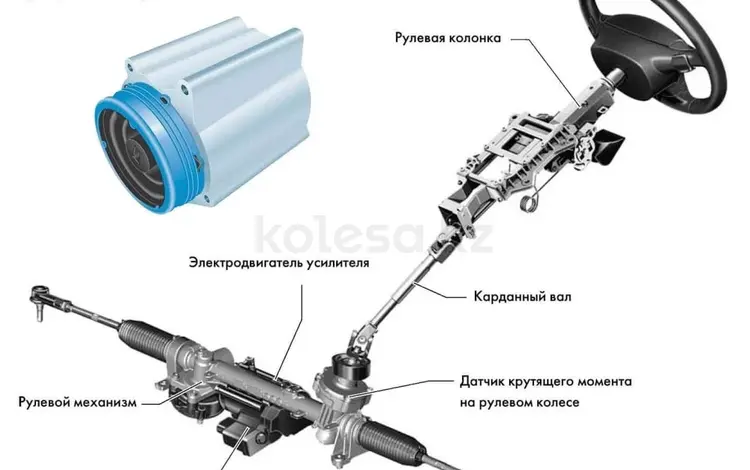 Рулевая колонка

kolesa.kz

Электродвигатель усилителя

Карданный вал

Датчик крутящего момента на рулевом колесе

Рулевой механизм